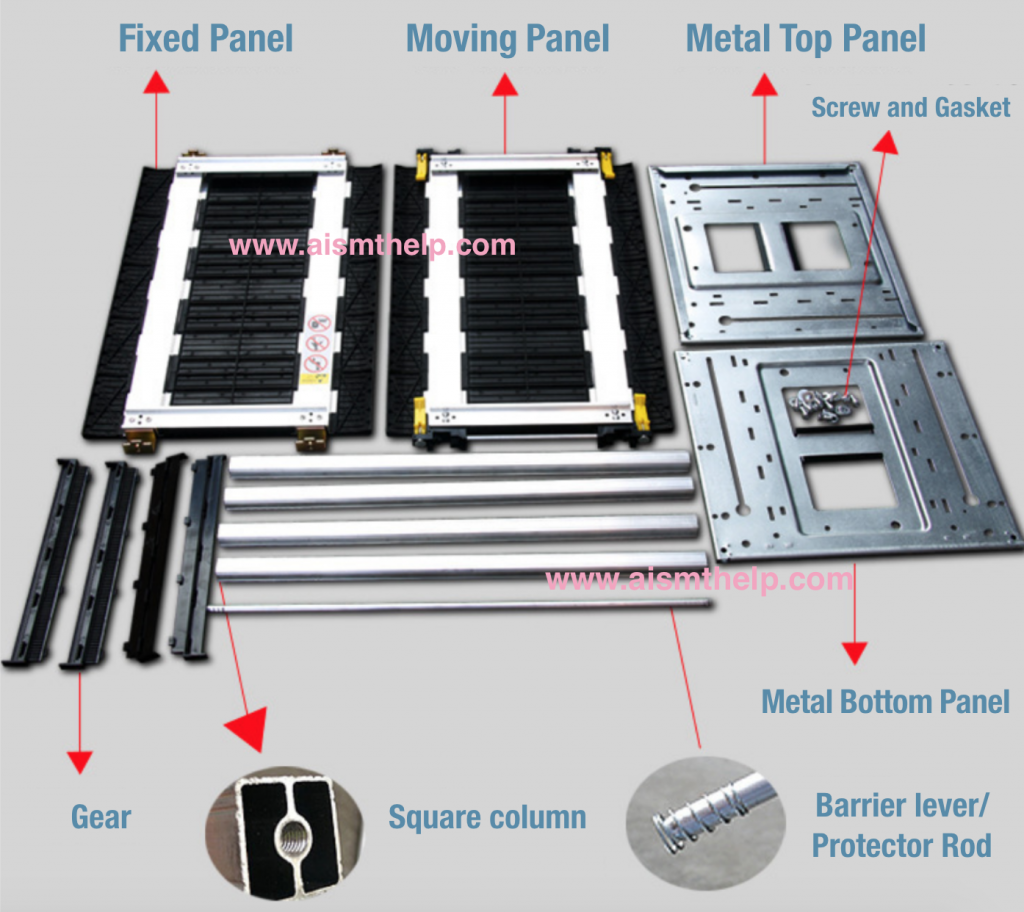 Fixed Panel

Moving Panel

Metal Top Panel

Screw and Gasket

www.aismthelp.com

www.aismthelp.com

Metal Bottom Panel

Gear

Square column

Barrier lever/ Protector Rod